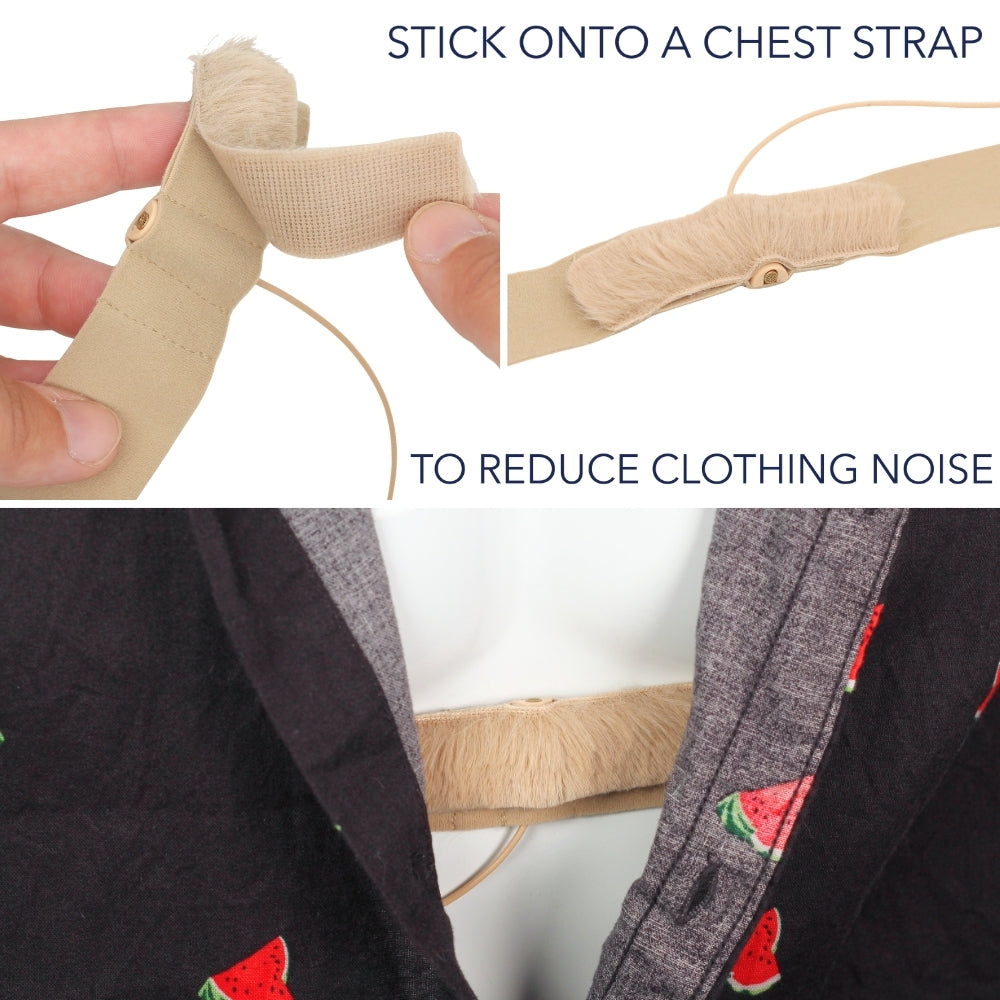 STICK ONTO A CHEST STRAP

TO REDUCE CLOTHING NOISE