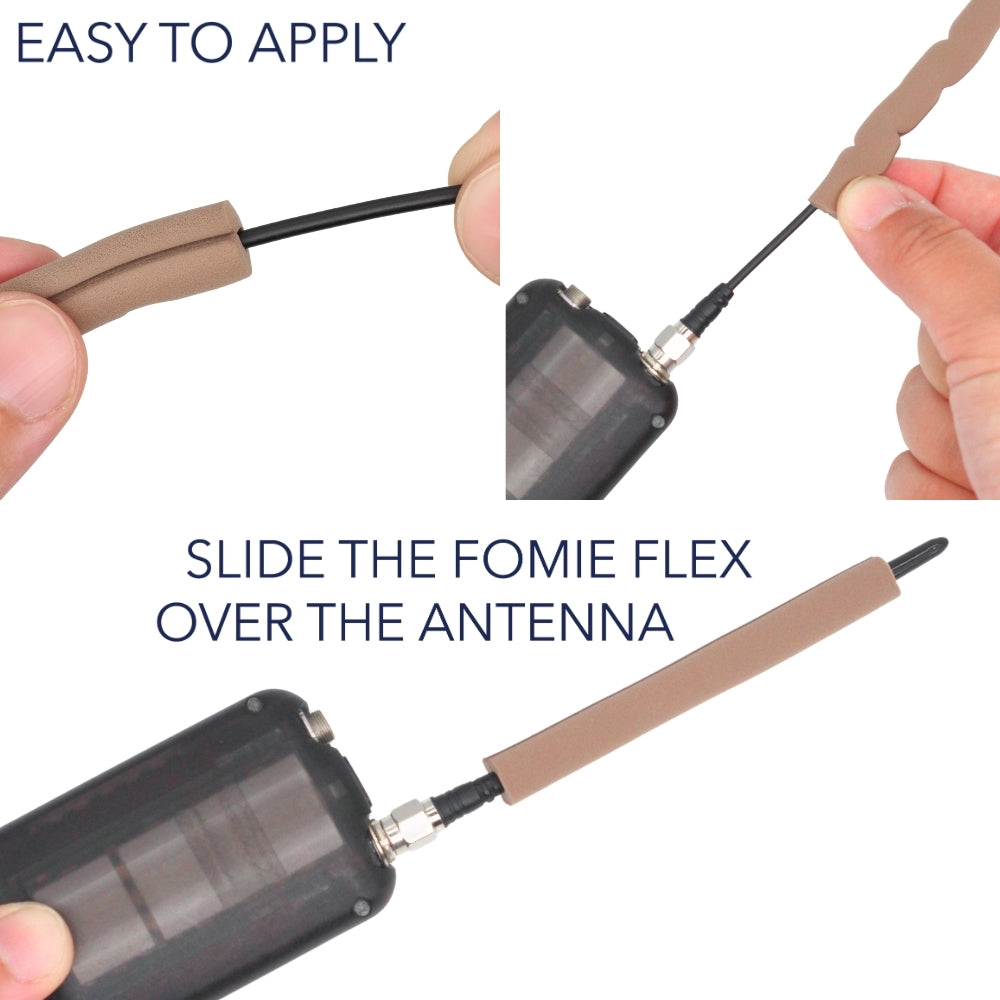 EASY TO APPLY

SLIDE THE FOMIE FLEX OVER THE ANTENNA